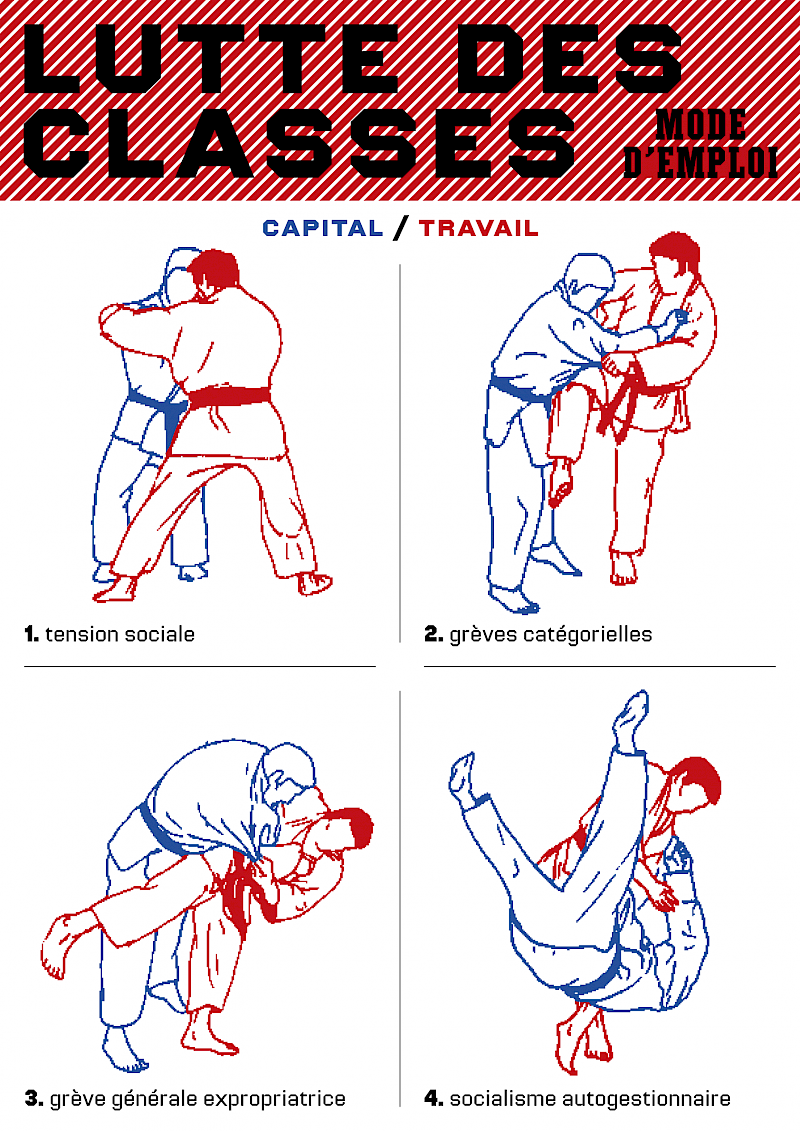 LUTTE DES CLASSES

MODE D'EMPLOI

CAPITAL / TRAVAIL

1. tension sociale

2. grèves catégorielles

3. grève générale expropriatrice

4. socialisme autogestionnaire